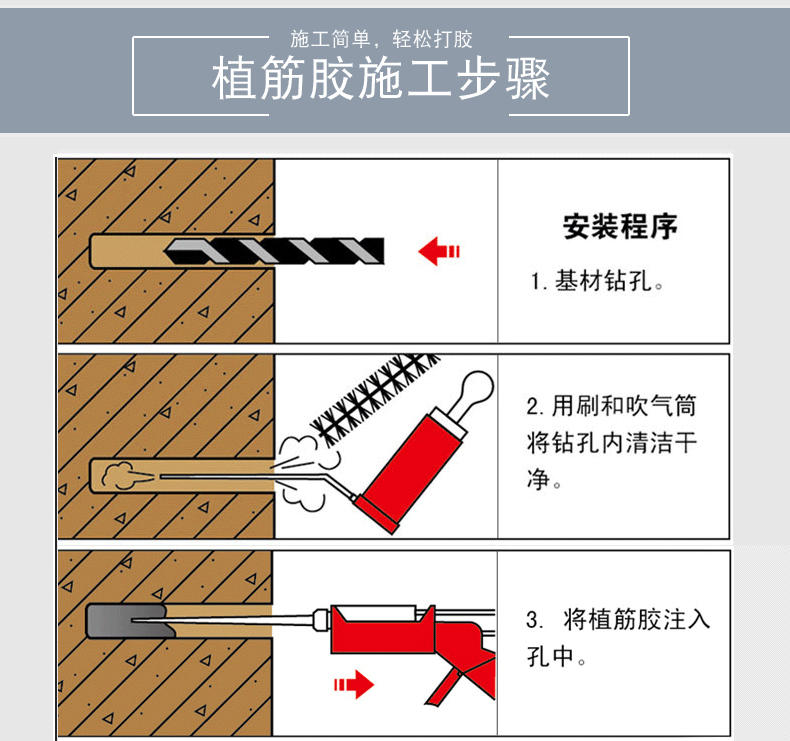 施工简单，轻松打胶

植筋胶施工步骤

安装程序

1. 基材钻孔。

2. 用刷和吹气筒将钻孔内清洁干净。

3. 将植筋胶注入孔中。